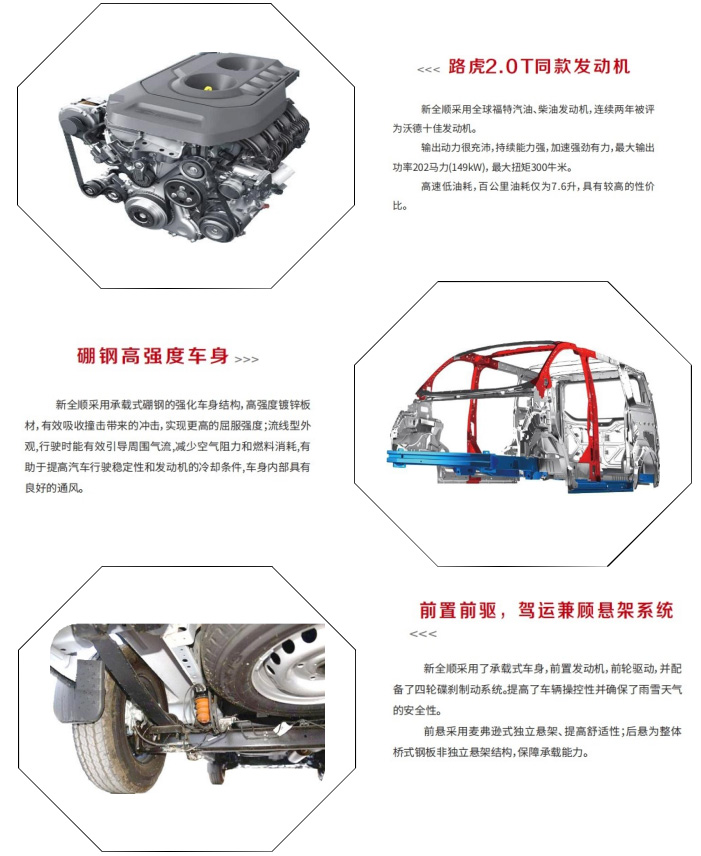 <<< 路虎2.0T同款发动机

新全顺采用全球福特汽油、柴油发动机，连续两年被评为沃德十佳发动机。

输出动力很充沛，持续能力强，加速强劲有力，最大输出功率202马力(149kW)，最大扭矩300牛米。

高速低油耗，百公里油耗仅为7.6升，具有较高的性价比。

硼钢高强度车身 >>>

新全顺采用承载式硼钢的强化车身结构，高强度镀锌板材，有效吸收撞击带来的冲击，实现更高的屈服强度；流线型外观，行驶时能有效引导周围气流，减少空气阻力和燃料消耗，有助于提高汽车行驶稳定性和发动机的冷却条件，车身内部具有良好的通风。

前置前驱，驾运兼顾悬架系统
<<<

新全顺采用了承载式车身，前置发动机，前轮驱动，并配备了四轮碟刹制动系统。提高了车辆操控性并确保了雨雪天气的安全性。

前悬采用麦弗逊式独立悬架、提高舒适性；后悬为整体桥式钢板非独立悬架结构，保障承载能力。